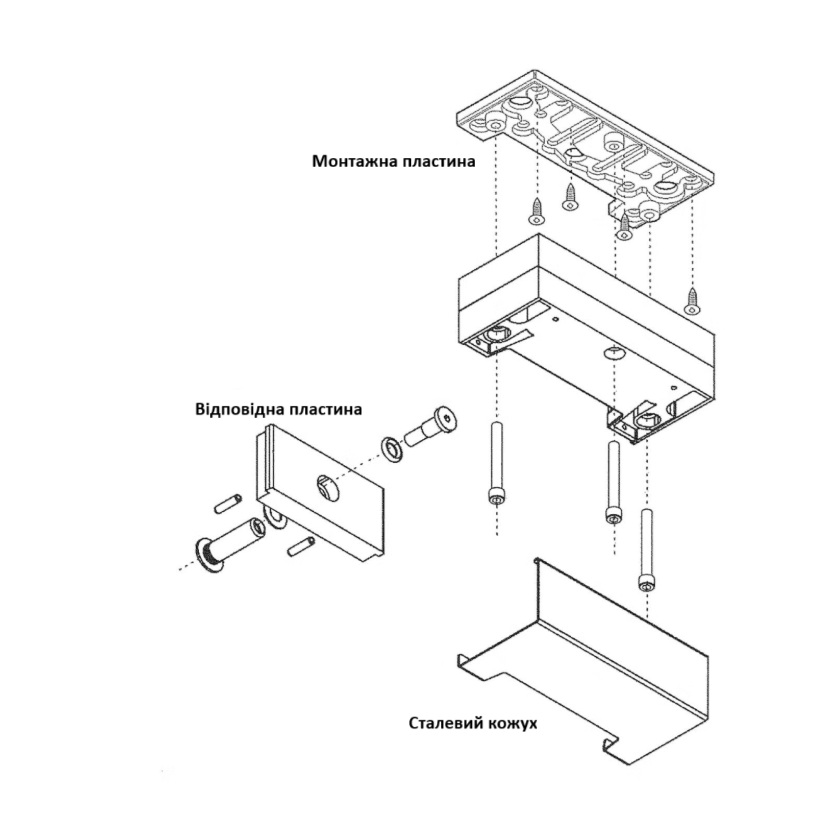 Монтажна пластина

Відповідна пластина

Сталевий кожух