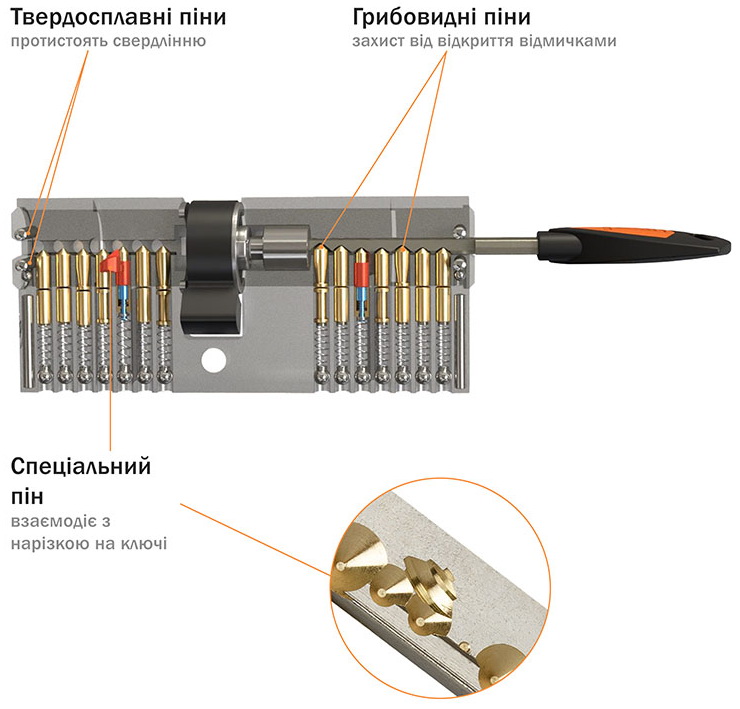 Твердосплавні піни
протистоять свердлінню

Грибовидні піни
захист від відкриття відмичками

Спеціальний пін
взаємодіє з нарізкою на ключі